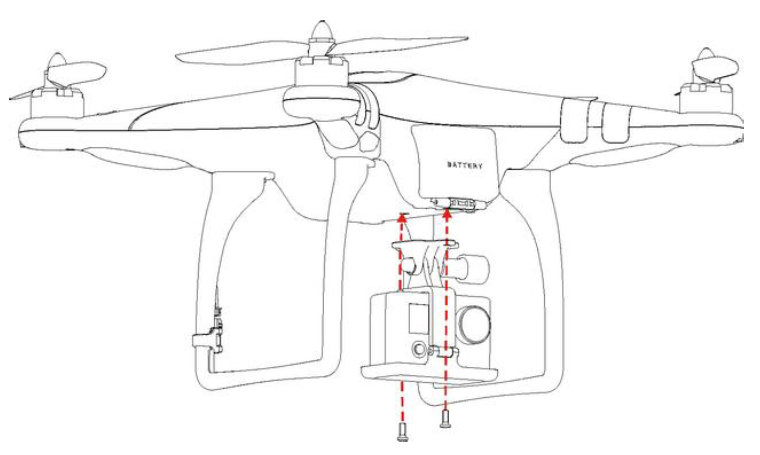 BATTERY