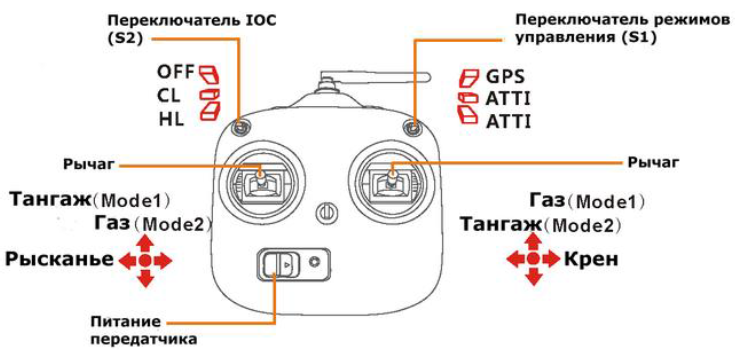 Переключатель IOC (S2)

Переключатель режимов управления (S1)

OFF
CL
HL

GPS
ATTI
ATTI

Рычаг

Рычаг

Тангаж(Mode1)
Газ(Mode2)
Рысканье

Газ(Mode1)
Тангаж(Mode2)
Крен

Питание передатчика